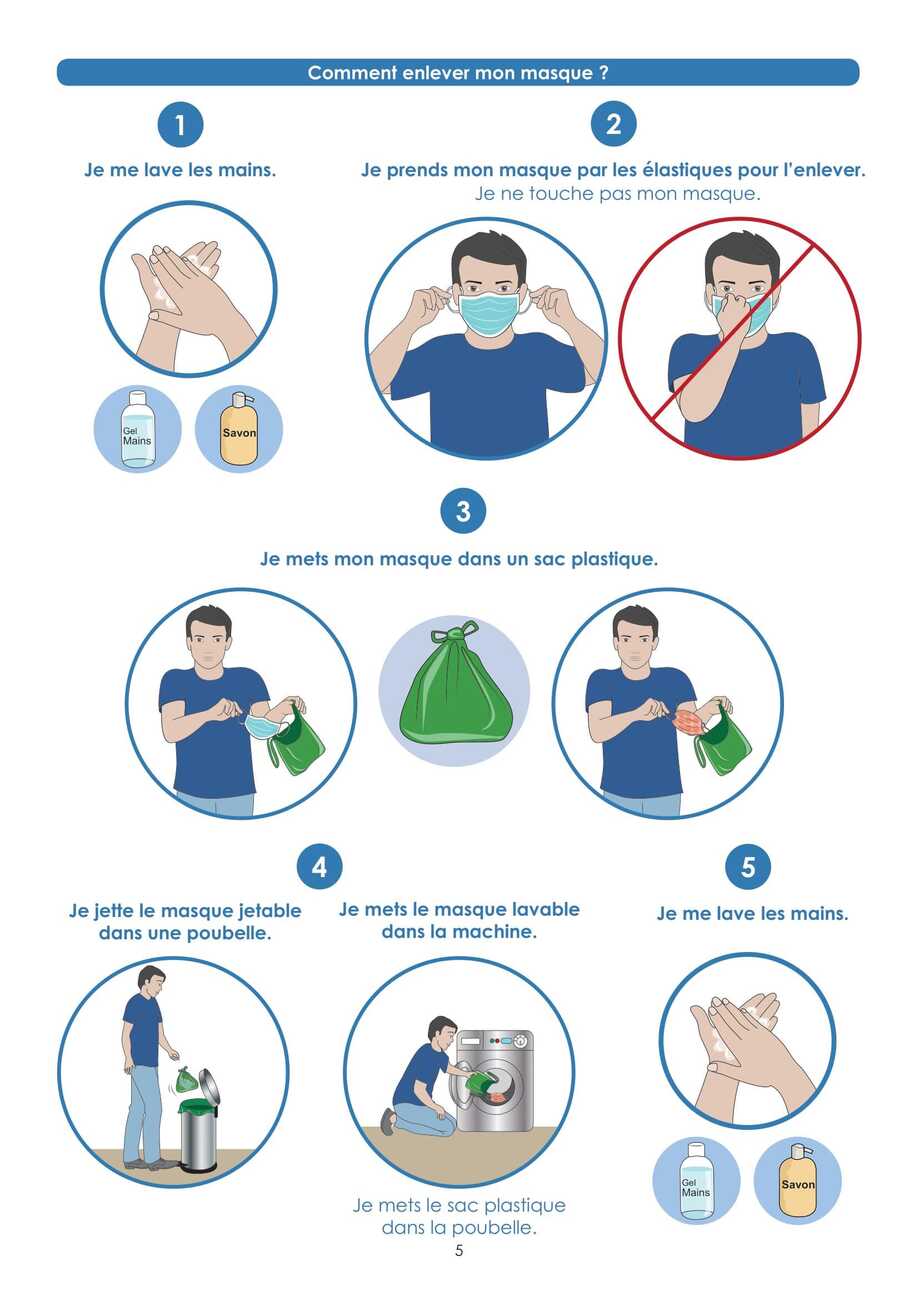 Comment enlever mon masque ?

1

Je me lave les mains.

Gel Mains

Savon

2

Je prends mon masque par les élastiques pour l'enlever.
Je ne touche pas mon masque.

3

Je mets mon masque dans un sac plastique.

4

Je jette le masque jetable dans une poubelle.

Je mets le masque lavable dans la machine.

Je mets le sac plastique dans la poubelle.

5

Je me lave les mains.

Gel Mains

Savon

5